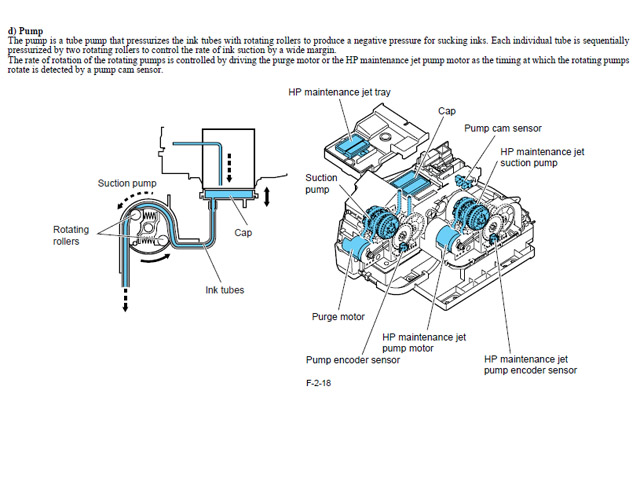 d) Pump
The pump is a tube pump that pressurizes the ink tubes with rotating rollers to produce a negative pressure for sucking inks. Each individual tube is sequentially pressurized by two rotating rollers to control the rate of ink suction by a wide margin.
The rate of rotation of the rotating pumps is controlled by driving the purge motor or the HP maintenance jet pump motor as the timing at which the rotating pumps rotate is detected by a pump cam sensor.

Suction pump
Rotating rollers
Cap
Ink tubes

HP maintenance jet tray
Cap
Pump cam sensor
HP maintenance jet suction pump
Suction pump
Purge motor
HP maintenance jet pump motor
Pump encoder sensor
HP maintenance jet pump encoder sensor

F-2-18